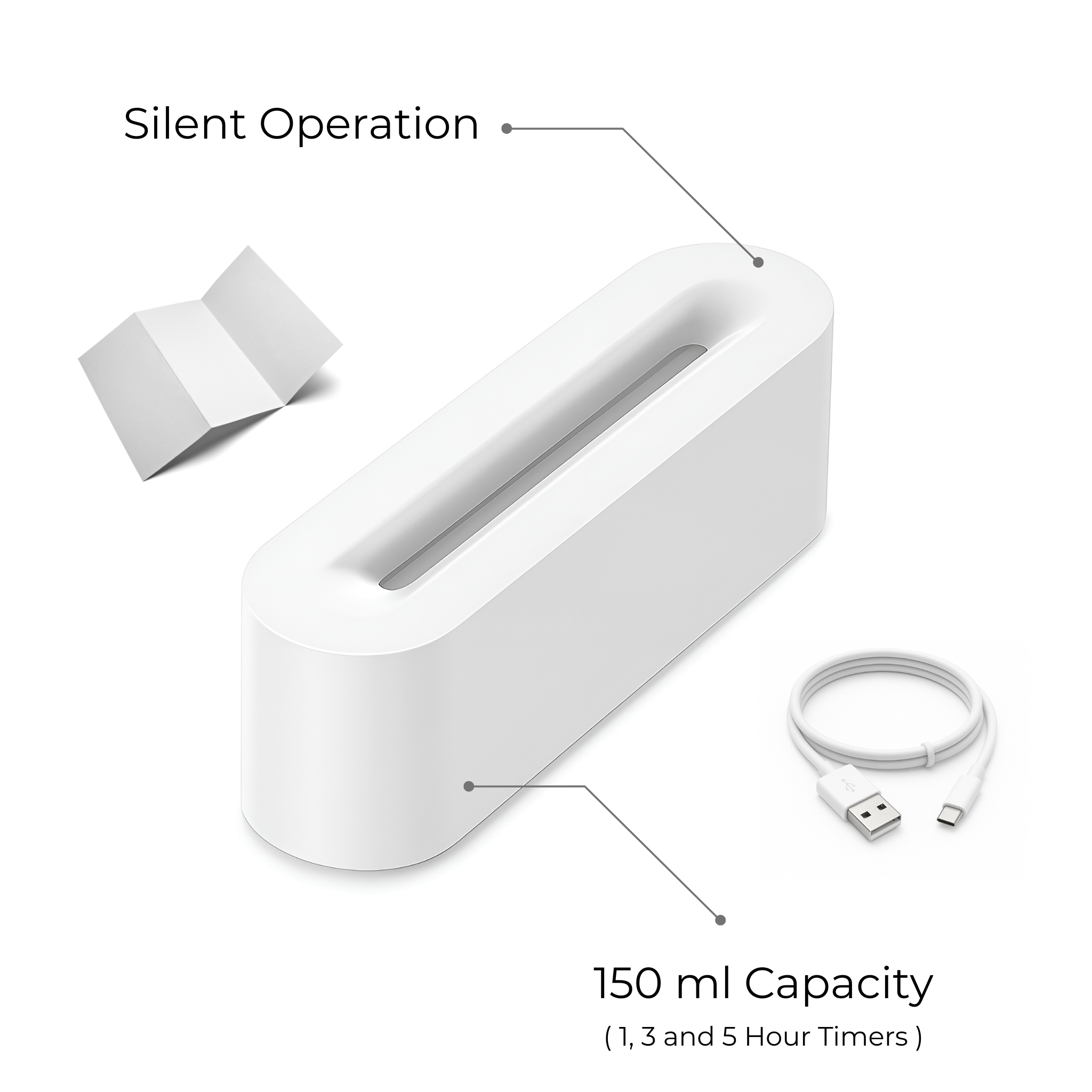 Silent Operation

150 ml Capacity
( 1, 3 and 5 Hour Timers )