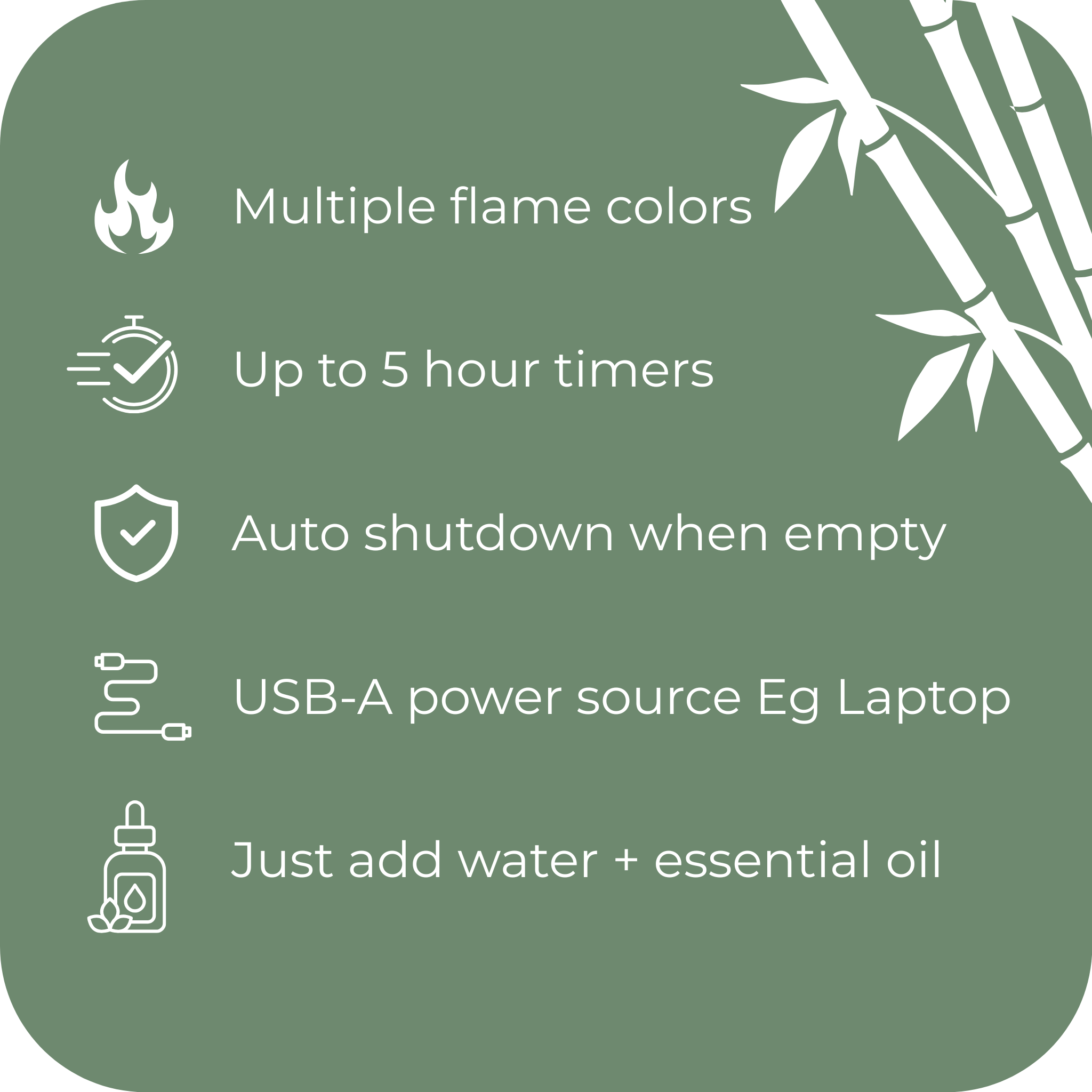 Multiple flame colors

Up to 5 hour timers

Auto shutdown when empty

USB-A power source Eg Laptop

Just add water + essential oil